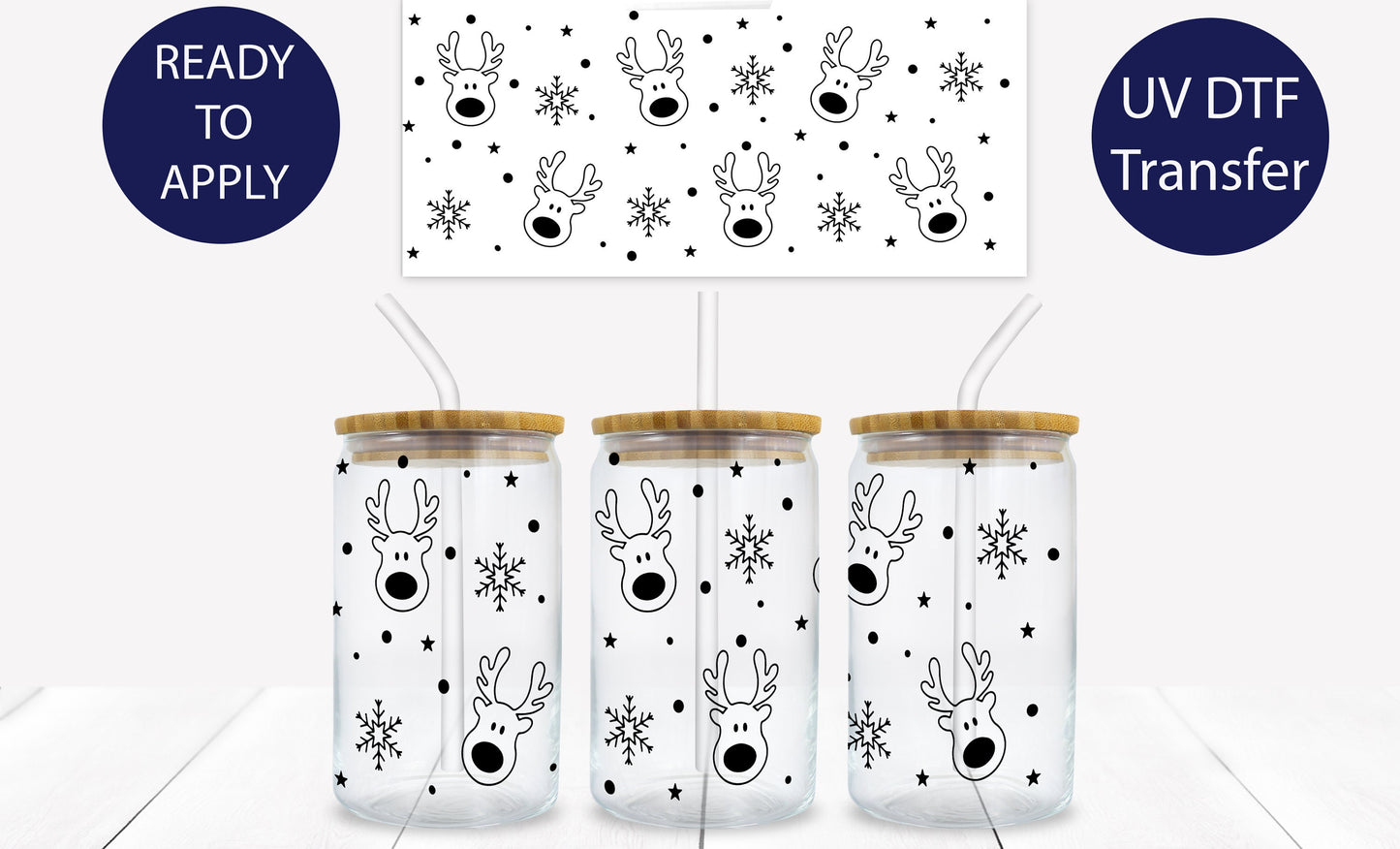 READY TO APPLY

UV DTF Transfer