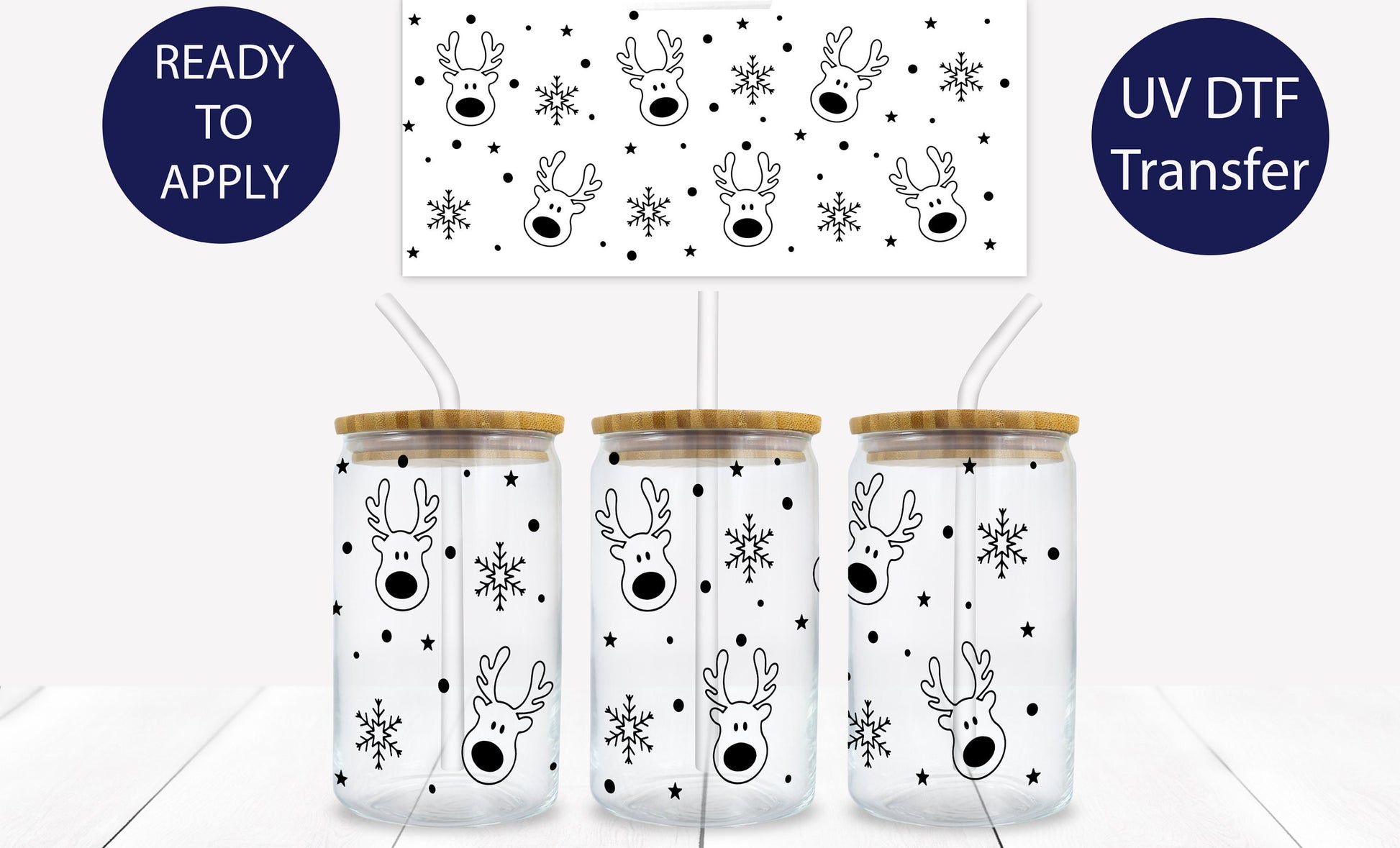 READY TO APPLY

UV DTF Transfer